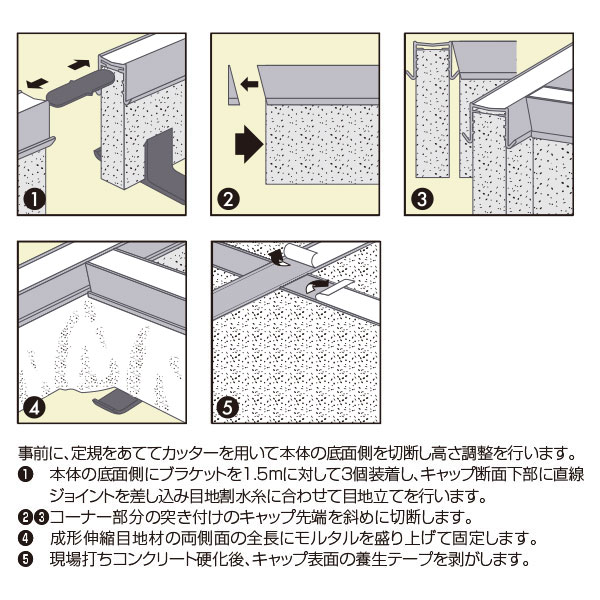 ❶

❷

❸

❹

❺

事前に、定規をあててカッターを用いて本体の底面側を切断し高さ調整を行います。

❶ 本体の底面側にブラケットを1.5mに対して3個装着し、キャップ断面下部に直線ジョイントを差し込み目地割水糸に合わせて目地立てを行います。

❷❸コーナー部分の突き付けのキャップ先端を斜めに切断します。

❹ 成形伸縮目地材の両側面の全長にモルタルを盛り上げて固定します。

❺ 現場打ちコンクリート硬化後、キャップ表面の養生テープを剥がします。