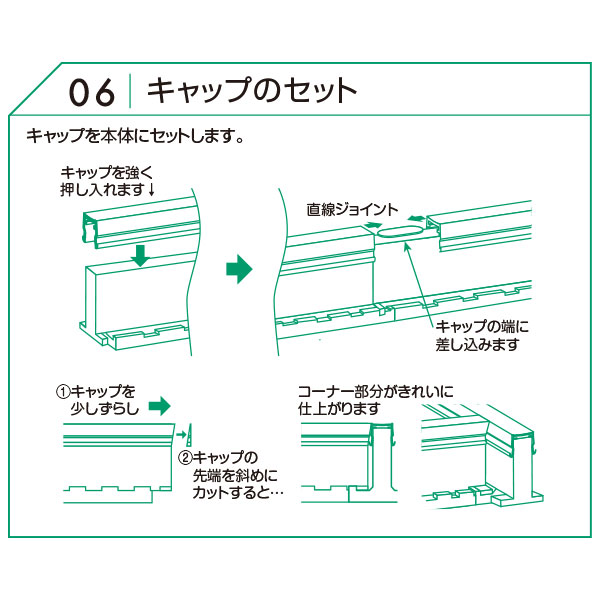 06 キャップのセット

キャップを本体にセットします。

キャップを強く押し入れます↓

直線ジョイント

キャップの端に差し込みます

①キャップを少しずらし

②キャップの先端を斜めにカットすると…

コーナー部分がきれいに仕上がります