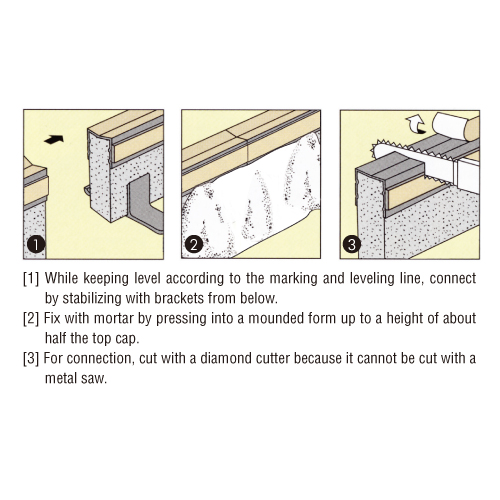 1

2

3

[1] While keeping level according to the marking and leveling line, connect by stabilizing with brackets from below.

[2] Fix with mortar by pressing into a mounded form up to a height of about half the top cap.

[3] For connection, cut with a diamond cutter because it cannot be cut with a metal saw.