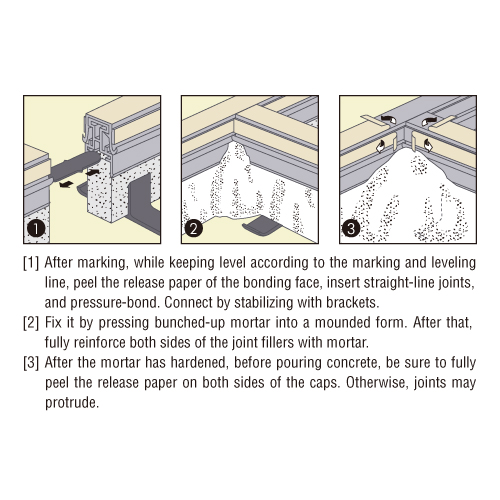 1

2

3

[1] After marking, while keeping level according to the marking and leveling line, peel the release paper of the bonding face, insert straight-line joints, and pressure-bond. Connect by stabilizing with brackets.

[2] Fix it by pressing bunched-up mortar into a mounded form. After that, fully reinforce both sides of the joint fillers with mortar.

[3] After the mortar has hardened, before pouring concrete, be sure to fully peel the release paper on both sides of the caps. Otherwise, joints may protrude.