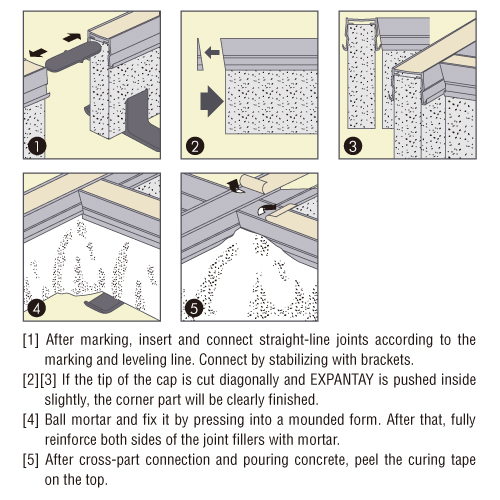 1

2

3

4

5

[1] After marking, insert and connect straight-line joints according to the marking and leveling line. Connect by stabilizing with brackets.

[2][3] If the tip of the cap is cut diagonally and EXPANTAY is pushed inside slightly, the corner part will be clearly finished.

[4] Ball mortar and fix it by pressing into a mounded form. After that, fully reinforce both sides of the joint fillers with mortar.

[5] After cross-part connection and pouring concrete, peel the curing tape on the top.