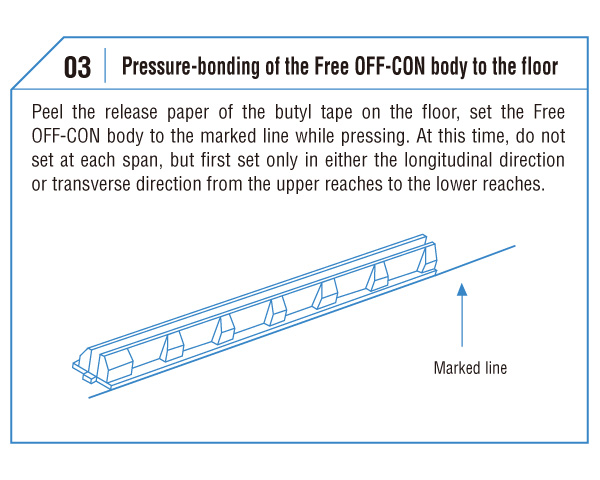 03 Pressure-bonding of the Free OFF-CON body to the floor

Peel the release paper of the butyl tape on the floor, set the Free OFF-CON body to the marked line while pressing. At this time, do not set at each span, but first set only in either the longitudinal direction or transverse direction from the upper reaches to the lower reaches.

Marked line