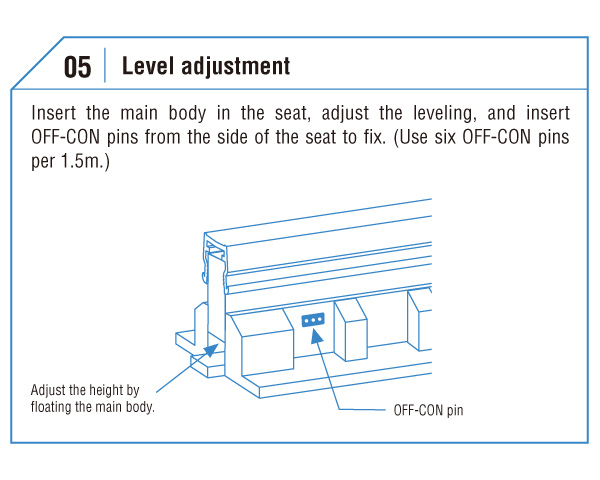 05 Level adjustment

Insert the main body in the seat, adjust the leveling, and insert OFF-CON pins from the side of the seat to fix. (Use six OFF-CON pins per 1.5m.)

Adjust the height by floating the main body.

OFF-CON pin