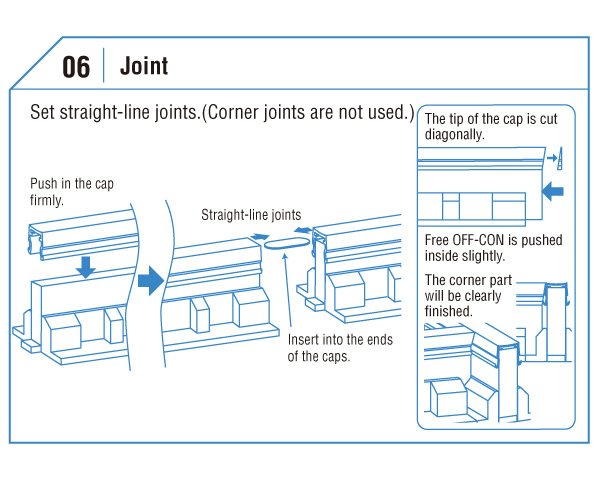 06 Joint

Set straight-line joints.(Corner joints are not used.)

Push in the cap firmly.

Straight-line joints

Insert into the ends of the caps.

The tip of the cap is cut diagonally.

Free OFF-CON is pushed inside slightly.

The corner part will be clearly finished.