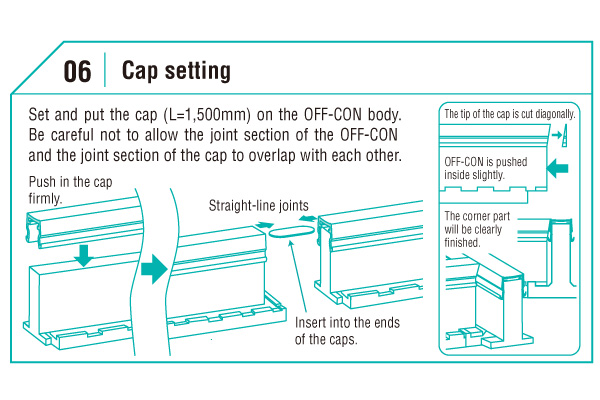 06 Cap setting

Set and put the cap (L=1,500mm) on the OFF-CON body. Be careful not to allow the joint section of the OFF-CON and the joint section of the cap to overlap with each other.

Push in the cap firmly.

Straight-line joints

Insert into the ends of the caps.

The tip of the cap is cut diagonally.

OFF-CON is pushed inside slightly.

The corner part will be clearly finished.